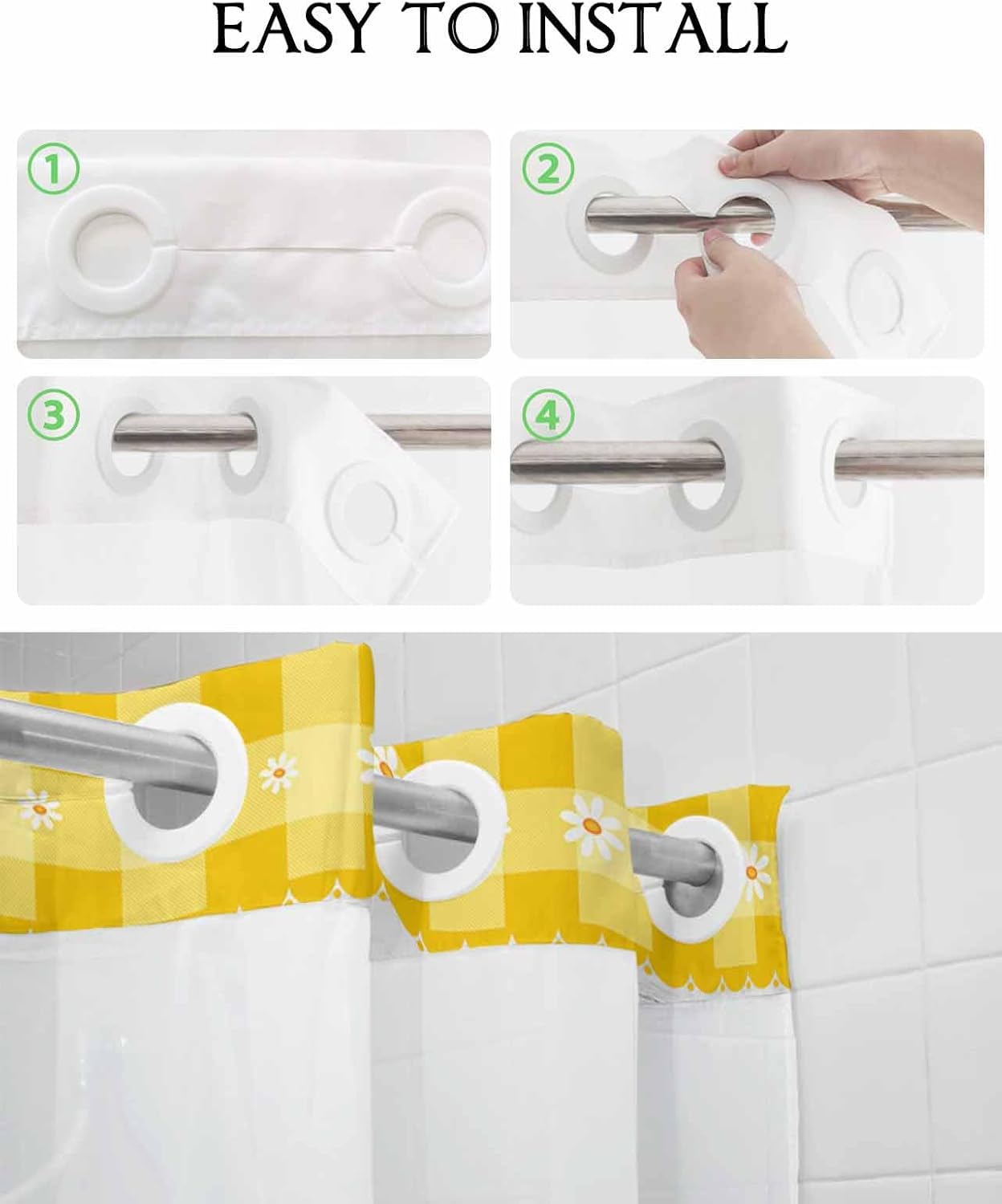 EASY TO INSTALL

①

②

③

④