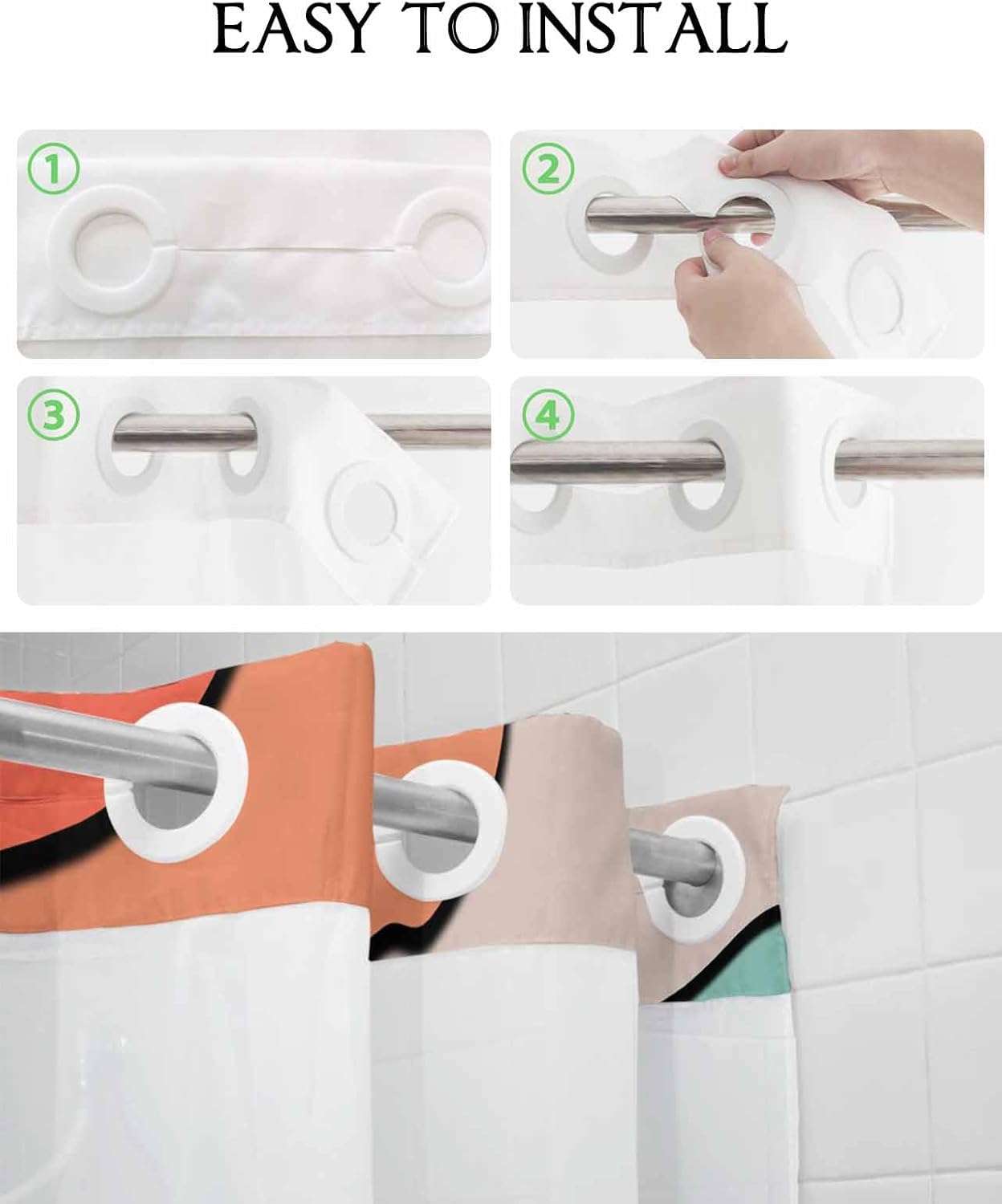 EASY TO INSTALL

①

②

③

④